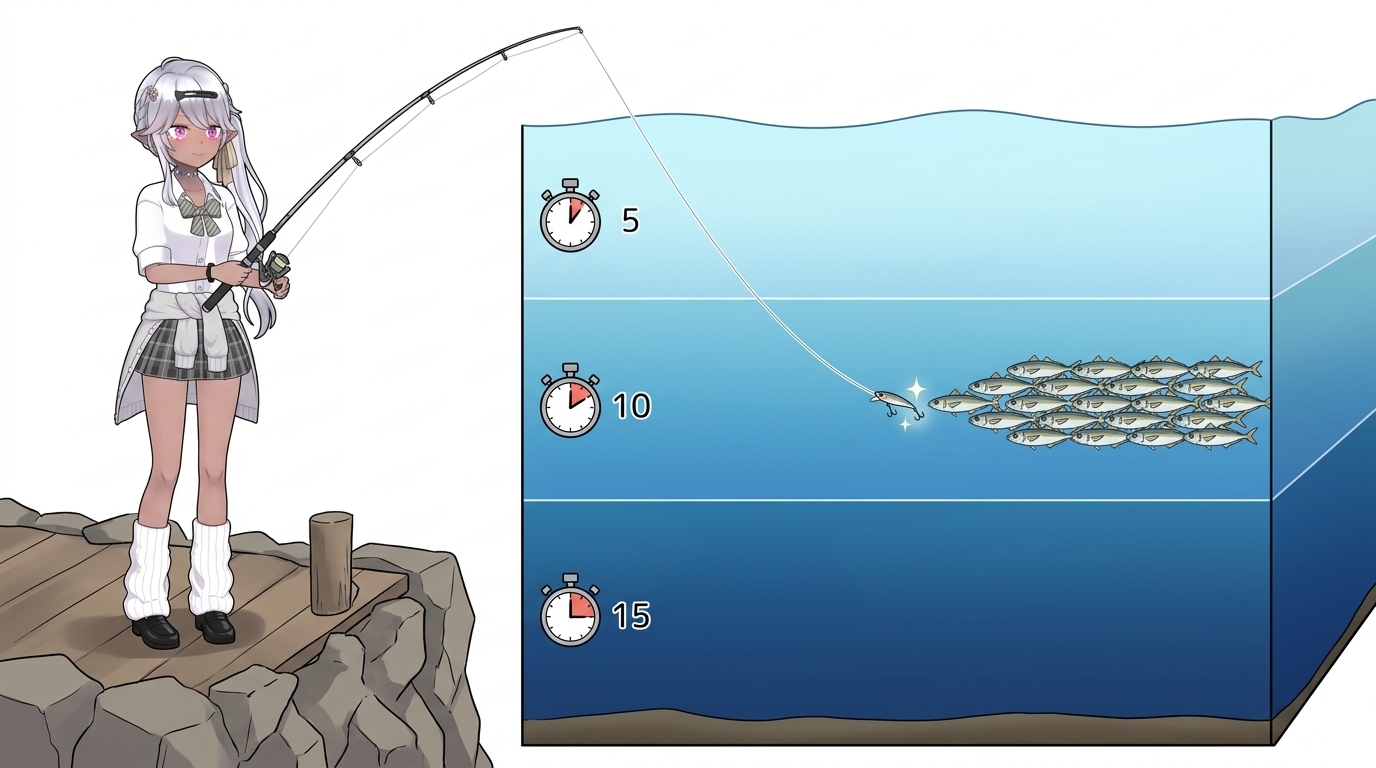 5

10

15