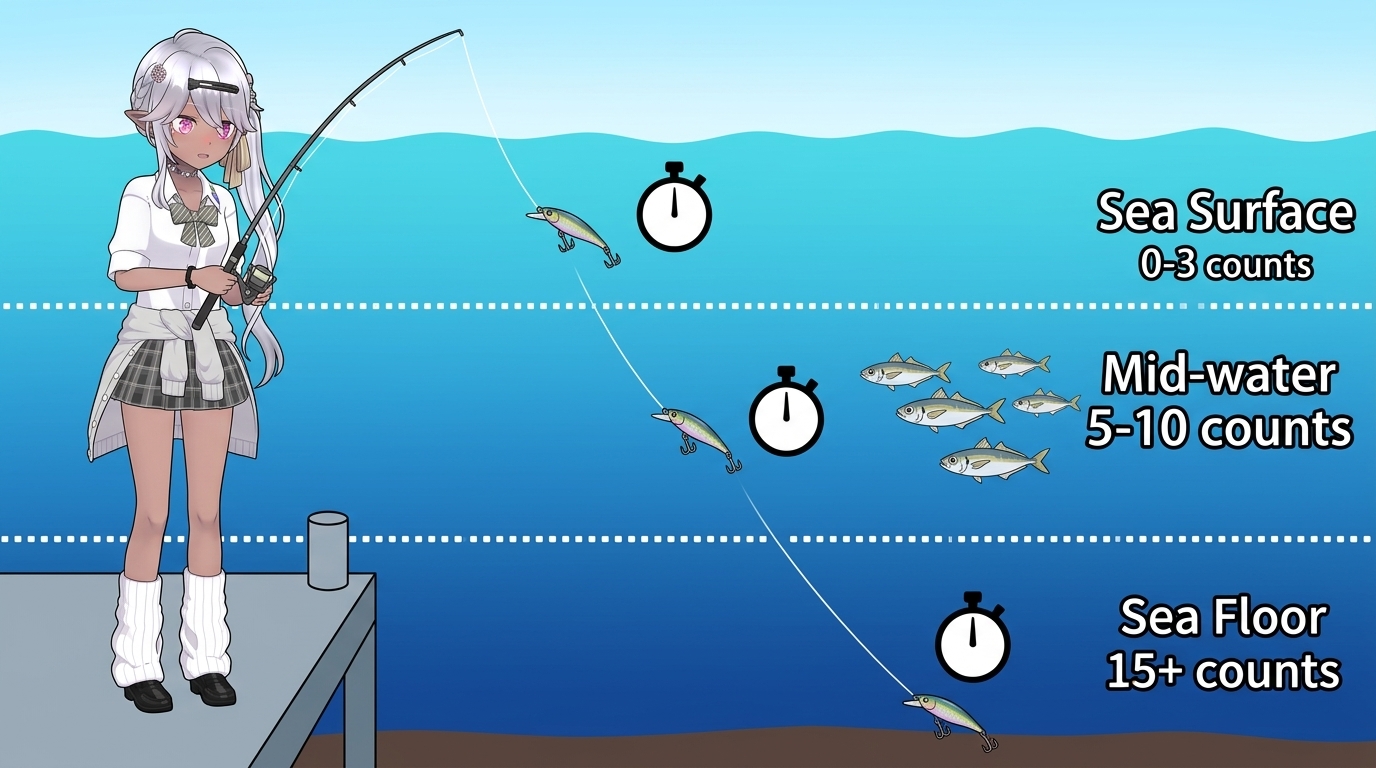 Sea Surface
0-3 counts

Mid-water
5-10 counts

Sea Floor
15+ counts